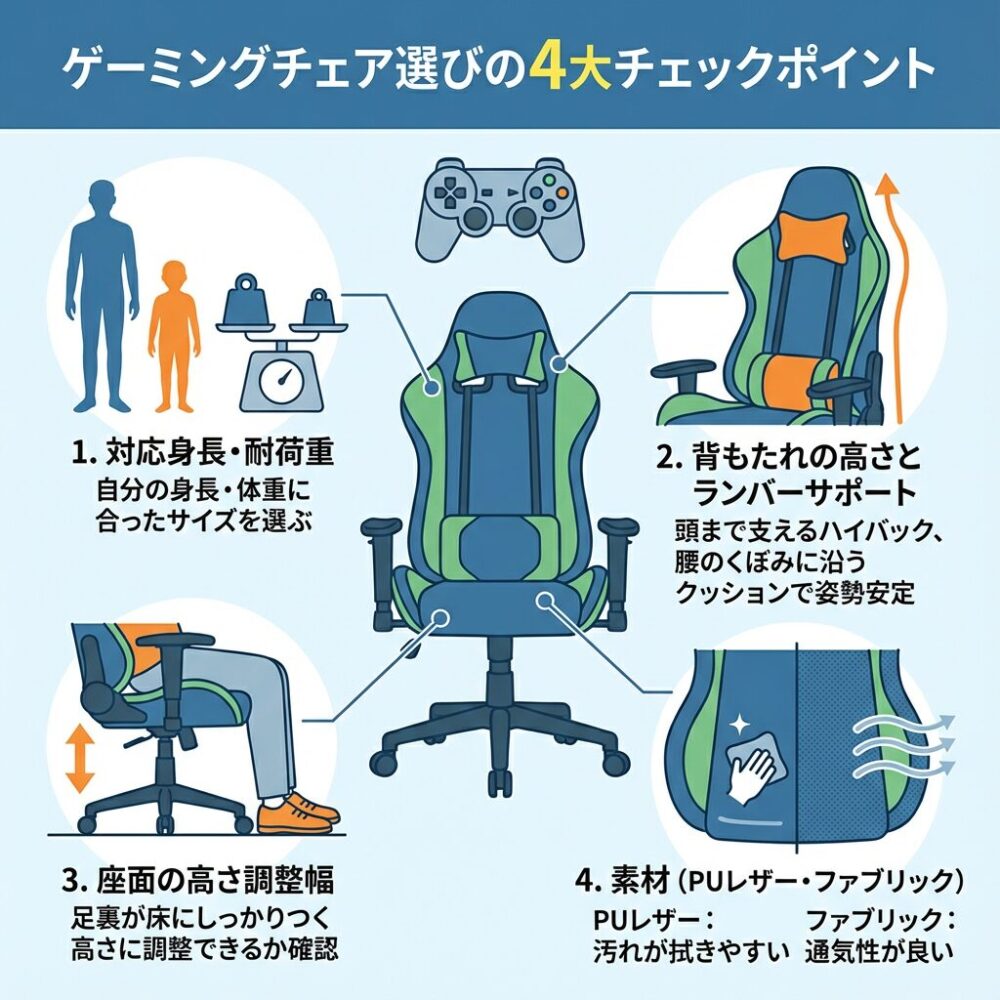 ゲーミングチェア選びの4大チェックポイント

1. 対応身長・耐荷重
自分の身長・体重に合ったサイズを選ぶ

2. 背もたれの高さとランバーサポート
頭まで支えるハイバック、腰のくぼみに沿うクッションで姿勢安定

3. 座面の高さ調整幅
足裏が床にしっかりつく高さに調整できるか確認

4. 素材（PUレザー・ファブリック）
PUレザー：汚れが拭きやすい
ファブリック：通気性が良い